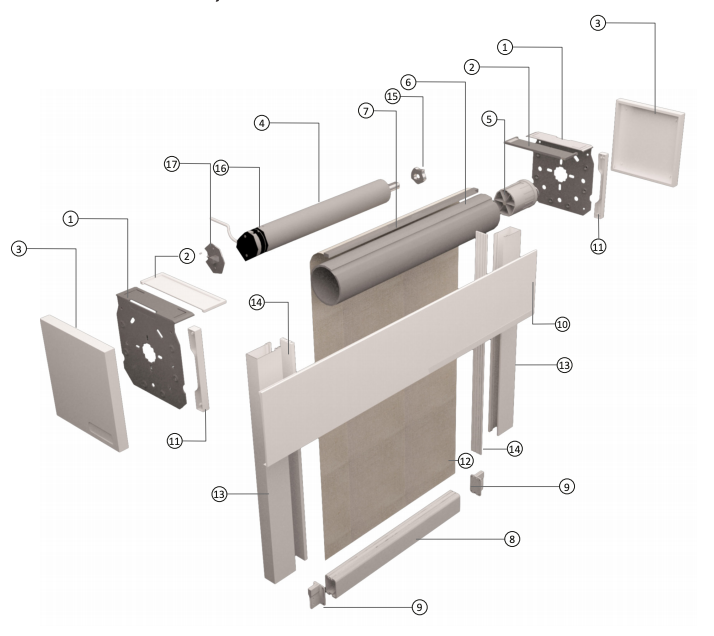 3
1
2
6
15
7
5
4
17
16
1
3
2
11
14
10
13
11
14
12
9
13
8
9