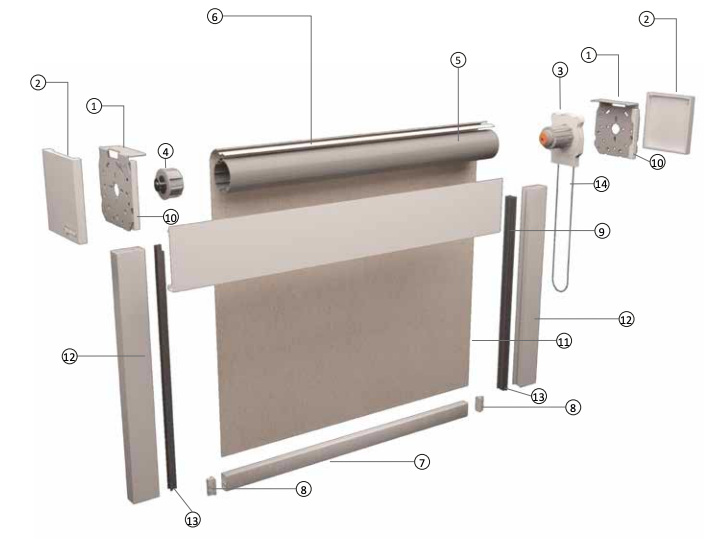 6
2
5
3
1
2
1
4
10
14
10
9
12
12
11
13
8
7
8
13