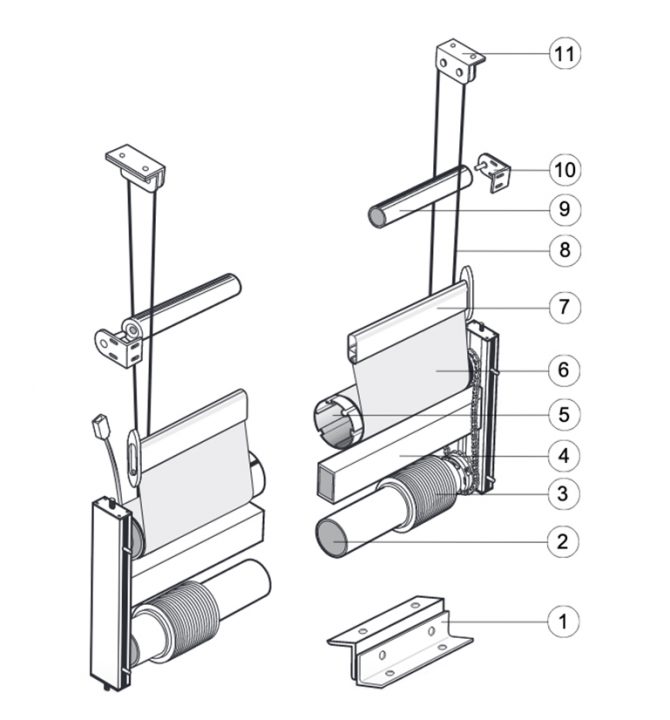 11
10
9
8
7
6
5
4
3
2
1